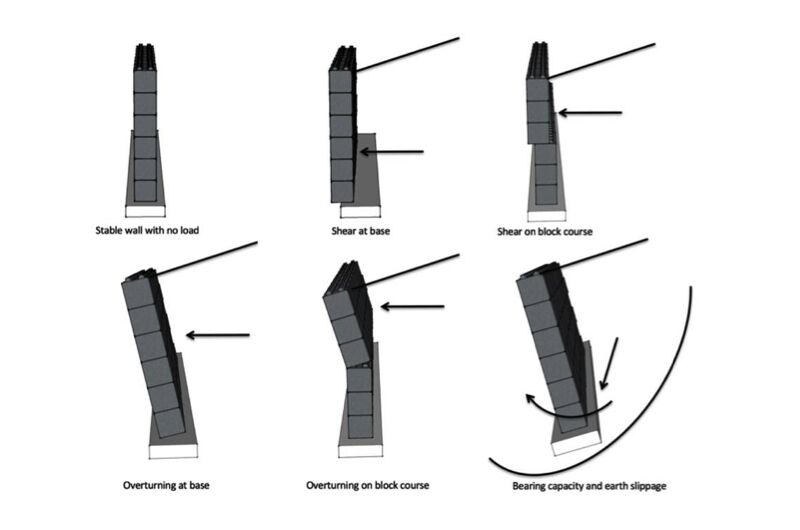 Stable wall with no load

Shear at base

Shear on block course

Overturning at base

Overturning on block course

Bearing capacity and earth slippage